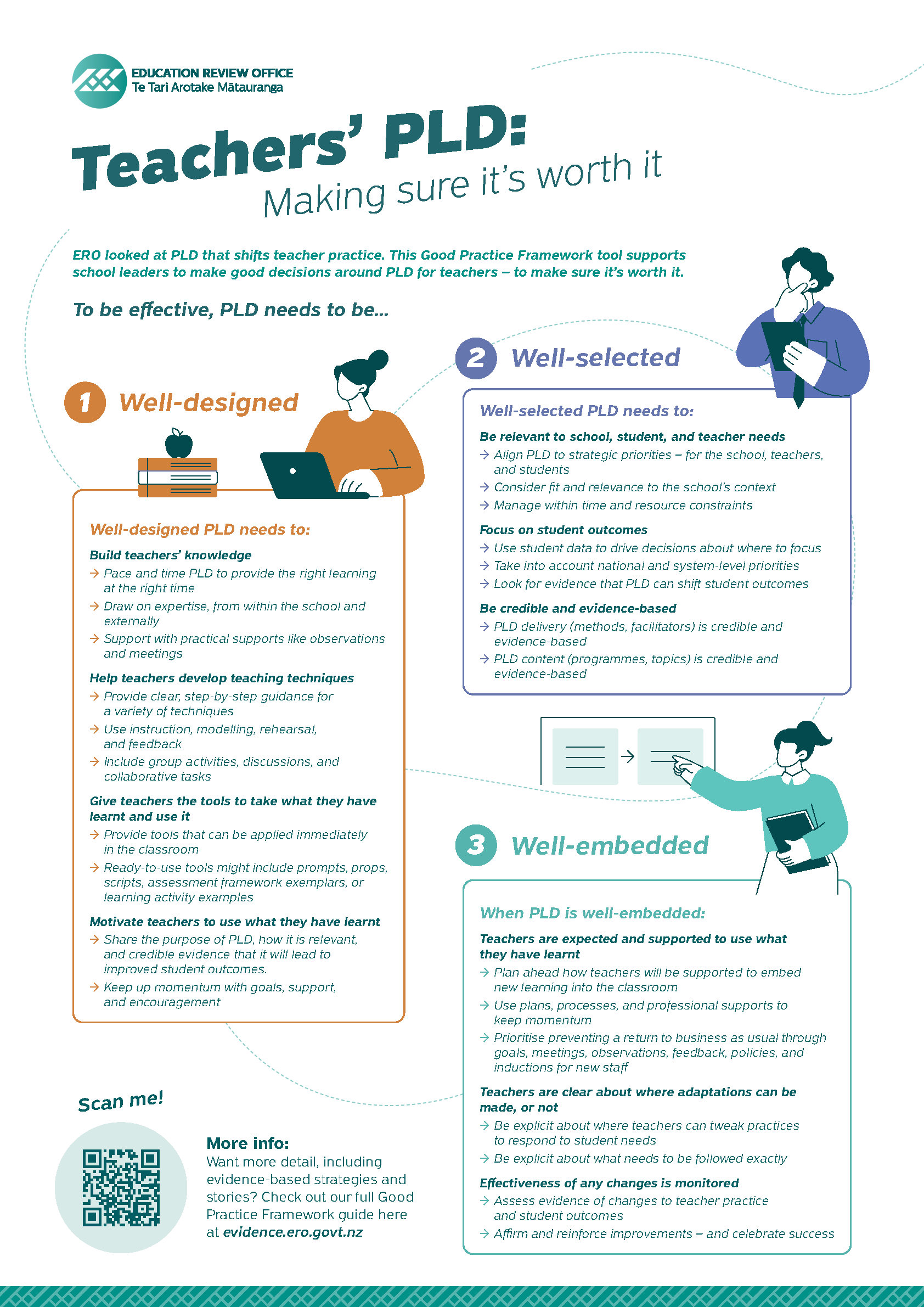 EDUCATION REVIEW OFFICE
Te Tari Arotake Mātauranga

Teachers' PLD:
Making sure it's worth it

ERO looked at PLD that shifts teacher practice. This Good Practice Framework tool supports school leaders to make good decisions around PLD for teachers – to make sure it's worth it.

To be effective, PLD needs to be...

1 Well-designed

Well-designed PLD needs to:

Build teachers' knowledge
→ Pace and time PLD to provide the right learning at the right time
→ Draw on expertise, from within the school and externally
→ Support with practical supports like observations and meetings

Help teachers develop teaching techniques
→ Provide clear, step-by-step guidance for a variety of techniques
→ Use instruction, modelling, rehearsal, and feedback
→ Include group activities, discussions, and collaborative tasks

Give teachers the tools to take what they have learnt and use it
→ Provide tools that can be applied immediately in the classroom
→ Ready-to-use tools might include prompts, props, scripts, assessment framework exemplars, or learning activity examples

Motivate teachers to use what they have learnt
→ Share the purpose of PLD, how it is relevant, and credible evidence that it will lead to improved student outcomes.
→ Keep up momentum with goals, support, and encouragement

2 Well-selected

Well-selected PLD needs to:

Be relevant to school, student, and teacher needs
→ Align PLD to strategic priorities – for the school, teachers, and students
→ Consider fit and relevance to the school's context
→ Manage within time and resource constraints

Focus on student outcomes
→ Use student data to drive decisions about where to focus
→ Take into account national and system-level priorities
→ Look for evidence that PLD can shift student outcomes

Be credible and evidence-based
→ PLD delivery (methods, facilitators) is credible and evidence-based
→ PLD content (programmes, topics) is credible and evidence-based

3 Well-embedded

When PLD is well-embedded:

Teachers are expected and supported to use what they have learnt
→ Plan ahead how teachers will be supported to embed new learning into the classroom
→ Use plans, processes, and professional supports to keep momentum
→ Prioritise preventing a return to business as usual through goals, meetings, observations, feedback, policies, and inductions for new staff

Teachers are clear about where adaptations can be made, or not
→ Be explicit about where teachers can tweak practices to respond to student needs
→ Be explicit about what needs to be followed exactly

Effectiveness of any changes is monitored
→ Assess evidence of changes to teacher practice and student outcomes
→ Affirm and reinforce improvements – and celebrate success

Scan me!

More info:
Want more detail, including evidence-based strategies and stories? Check out our full Good Practice Framework guide here at evidence.ero.govt.nz